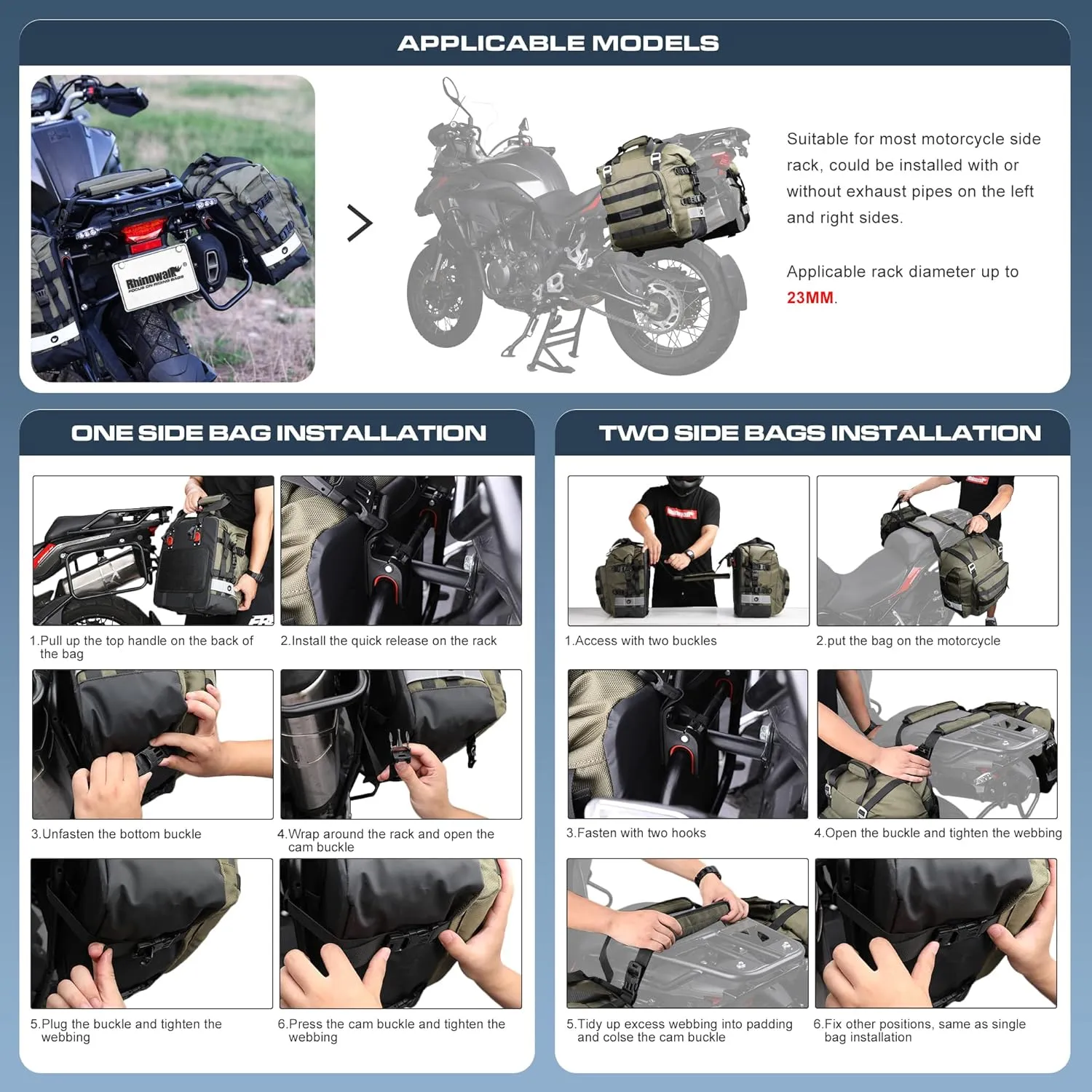 APPLICABLE MODELS

Rhinowalk
FOCUS ON RIDING BAGS

Suitable for most motorcycle side rack, could be installed with or without exhaust pipes on the left and right sides.

Applicable rack diameter up to 23MM.

ONE SIDE BAG INSTALLATION

1.Pull up the top handle on the back of the bag

2.Install the quick release on the rack

3.Unfasten the bottom buckle

4.Wrap around the rack and open the cam buckle

5.Plug the buckle and tighten the webbing

6.Press the cam buckle and tighten the webbing

TWO SIDE BAGS INSTALLATION

1.Access with two buckles

2.put the bag on the motorcycle

3.Fasten with two hooks

4.Open the buckle and tighten the webbing

5.Tidy up excess webbing into padding and colse the cam buckle

6.Fix other positions, same as single bag installation