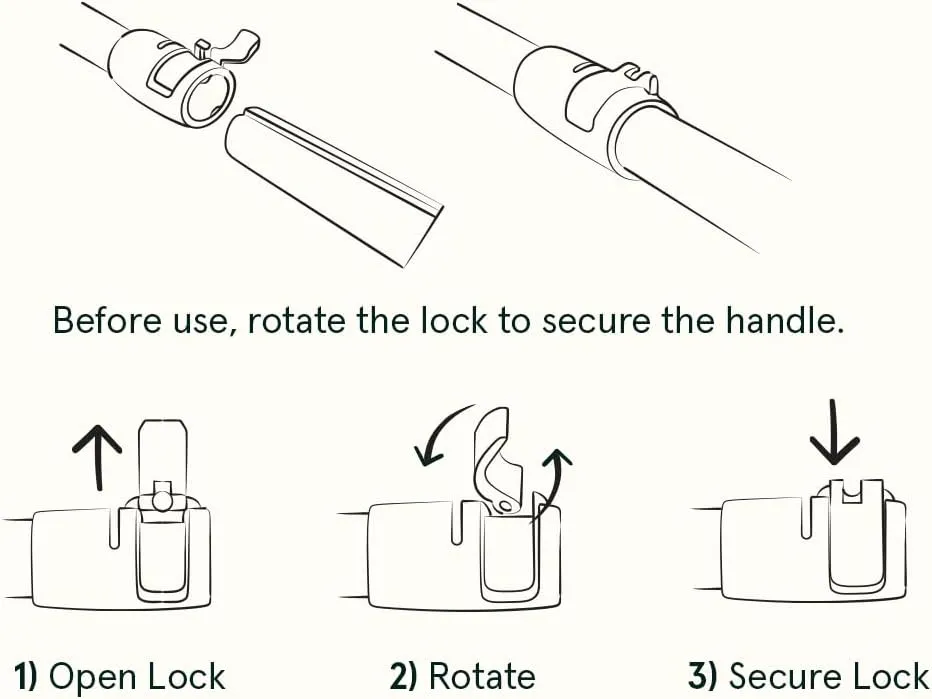 Before use, rotate the lock to secure the handle.

1) Open Lock

2) Rotate

3) Secure Lock