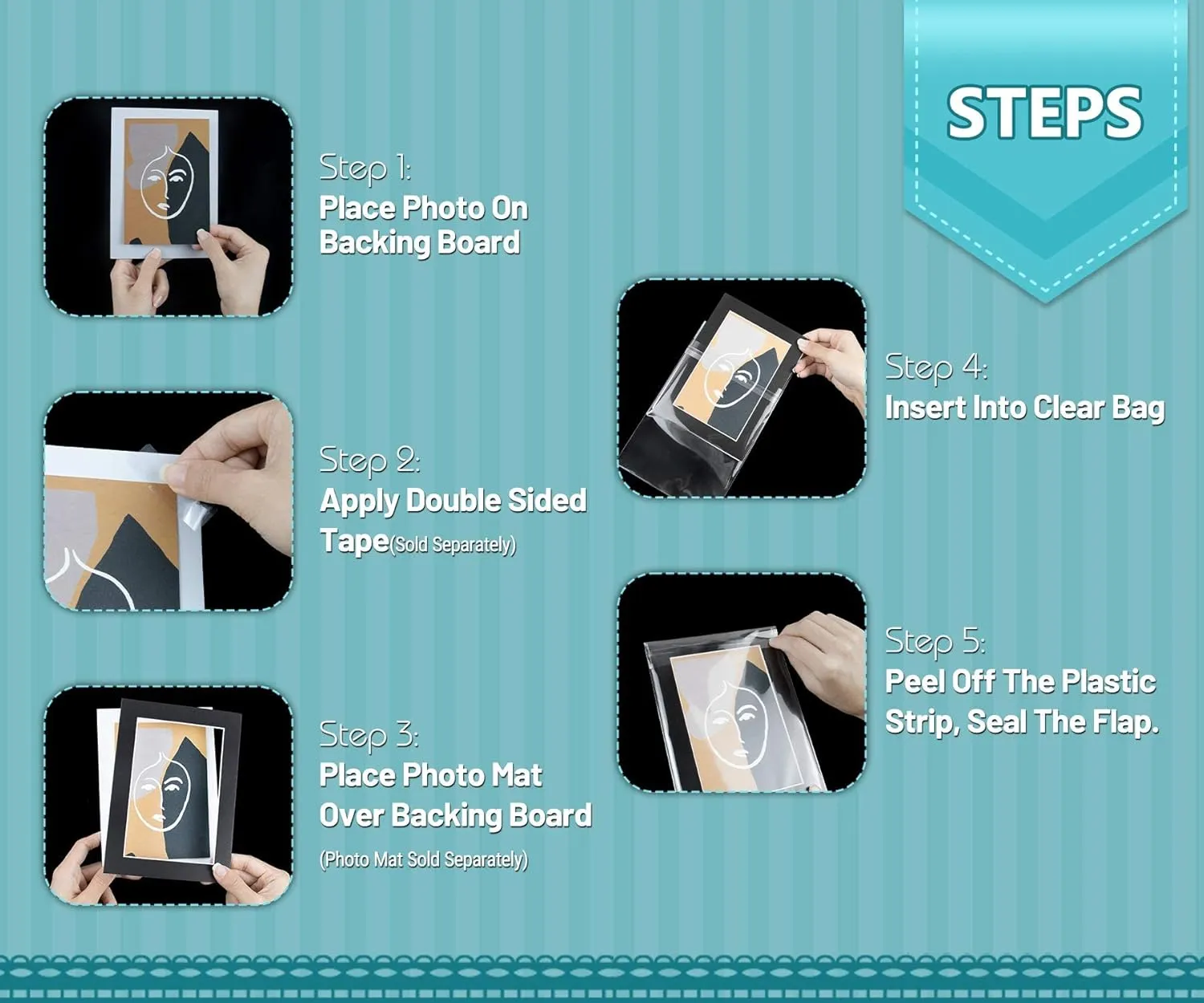 STEPS

Step 1:
Place Photo On Backing Board

Step 2:
Apply Double Sided Tape(Sold Separately)

Step 3:
Place Photo Mat Over Backing Board
(Photo Mat Sold Separately)

Step 4:
Insert Into Clear Bag

Step 5:
Peel Off The Plastic Strip, Seal The Flap.