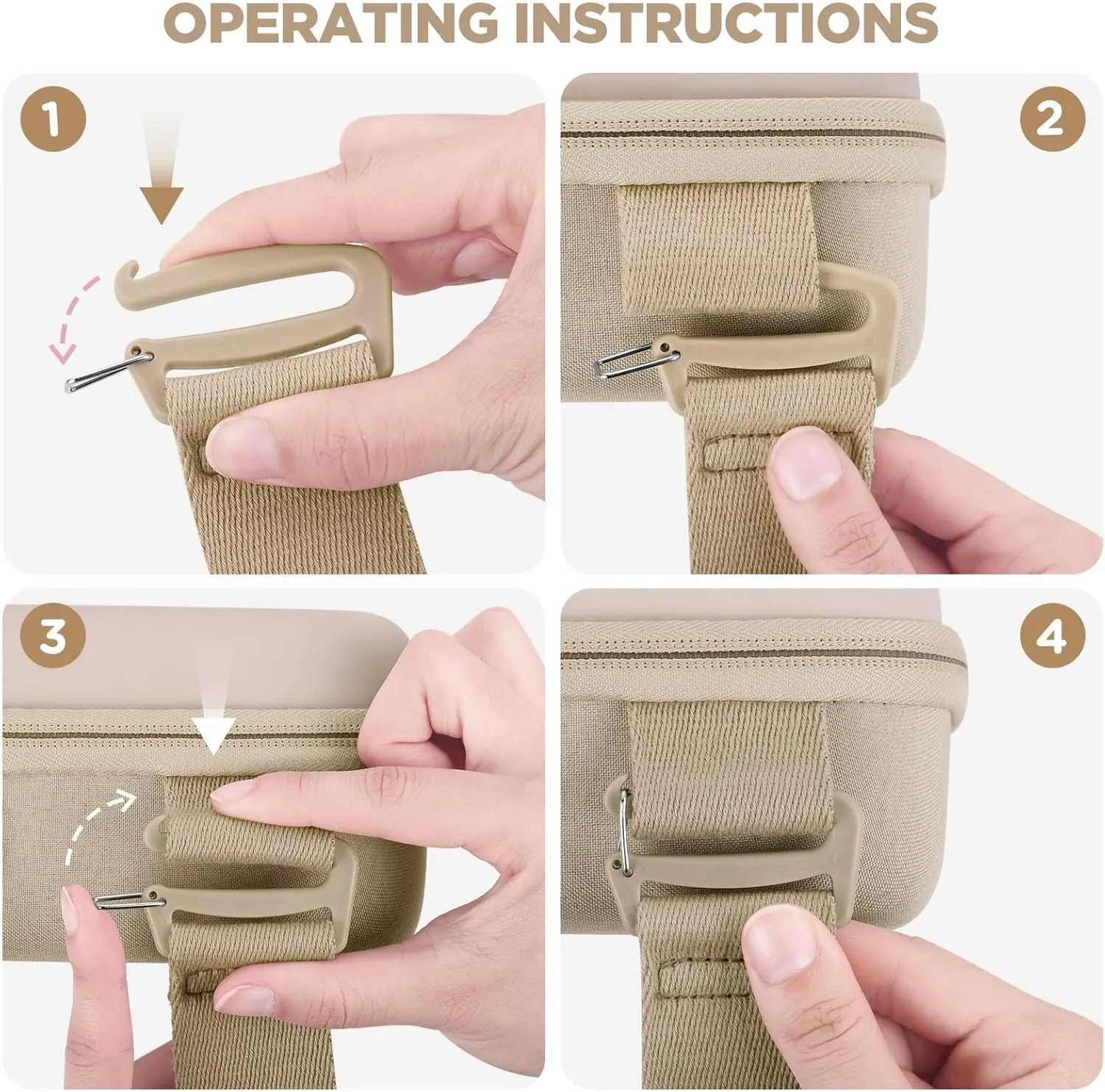 OPERATING INSTRUCTIONS

1

2

3

4