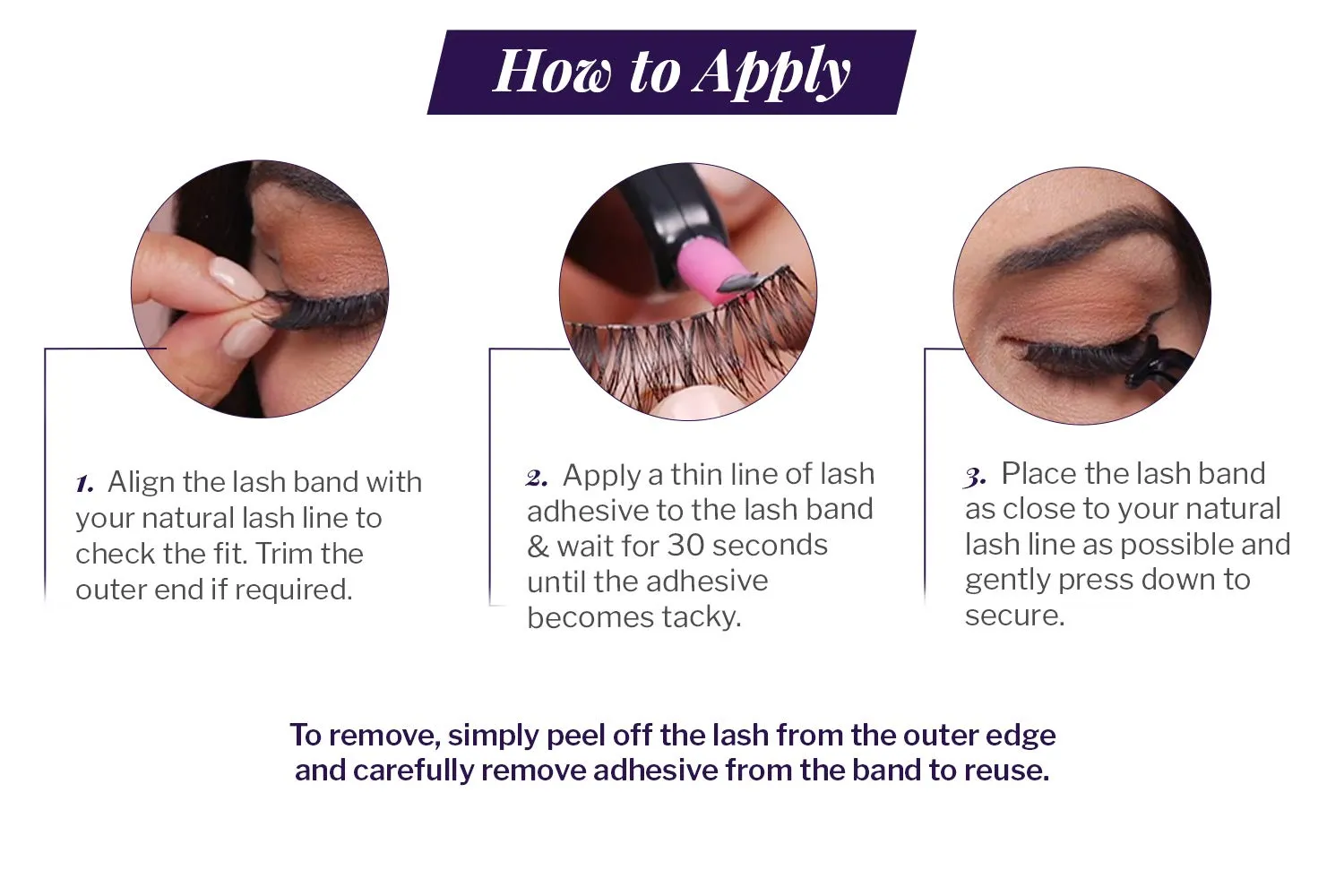 How to Apply

1. Align the lash band with your natural lash line to check the fit. Trim the outer end if required.

2. Apply a thin line of lash adhesive to the lash band & wait for 30 seconds until the adhesive becomes tacky.

3. Place the lash band as close to your natural lash line as possible and gently press down to secure.

To remove, simply peel off the lash from the outer edge and carefully remove adhesive from the band to reuse.